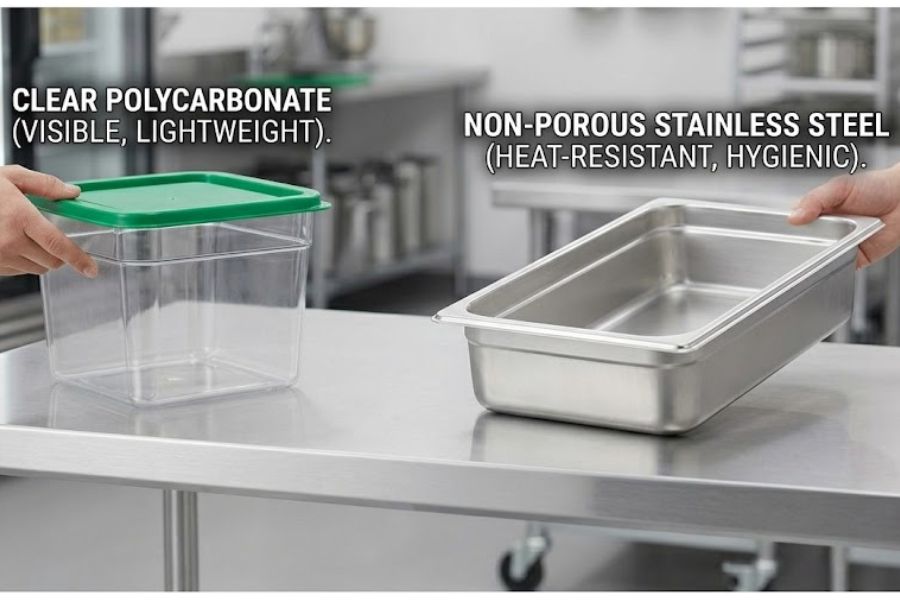 CLEAR POLYCARBONATE
(VISIBLE, LIGHTWEIGHT).

NON-POROUS STAINLESS STEEL
(HEAT-RESISTANT, HYGIENIC).