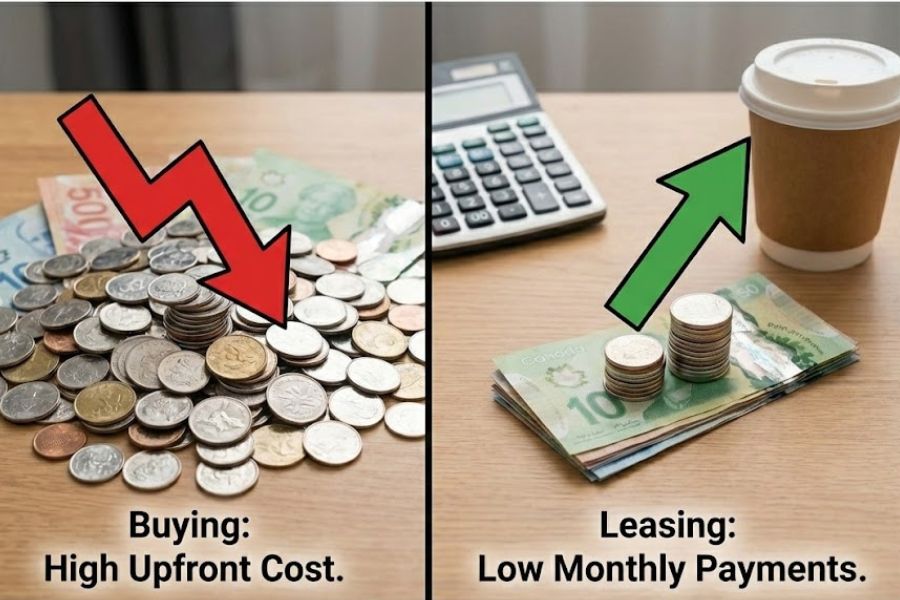 Buying:
High Upfront Cost.

Leasing:
Low Monthly Payments.